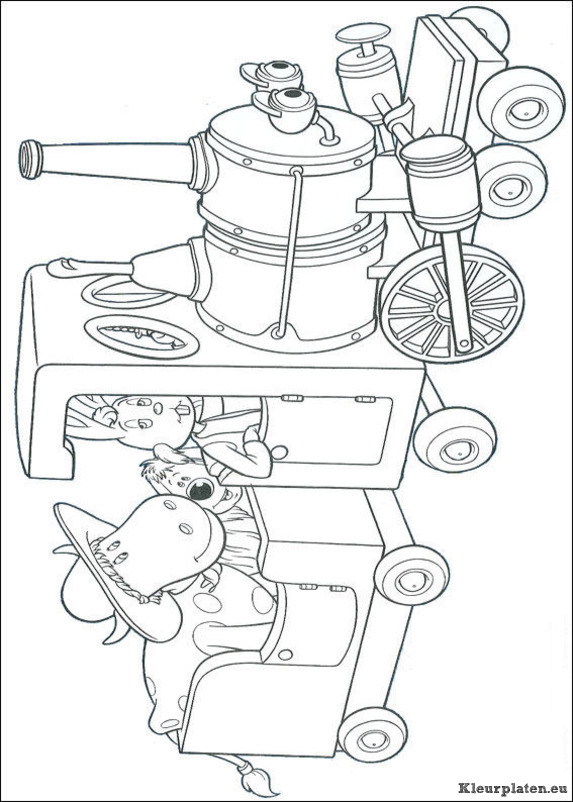 Kleurplaten.eu