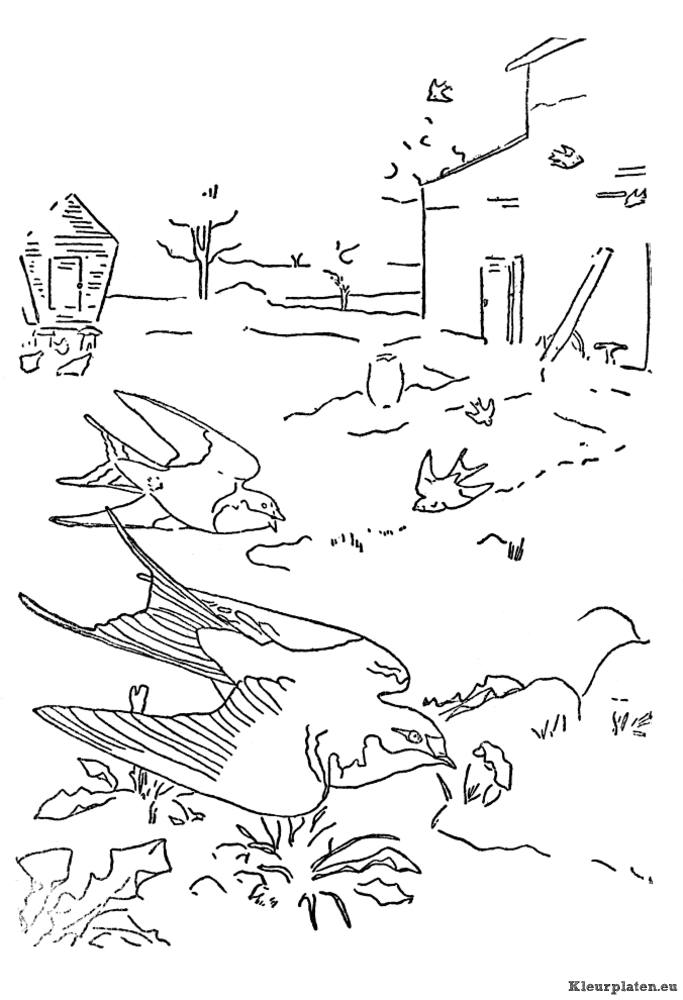 Kleurplaten.eu