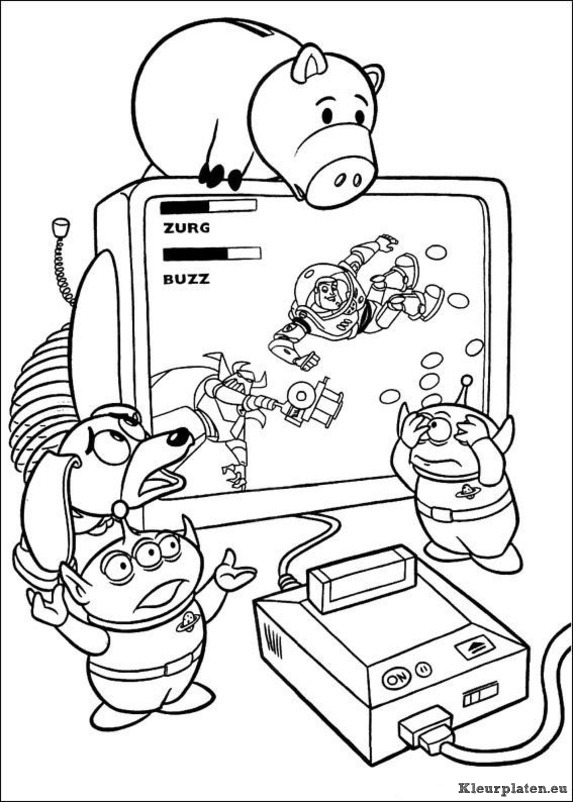 ZURG
BUZZ
ON
Kleurplaten.eu