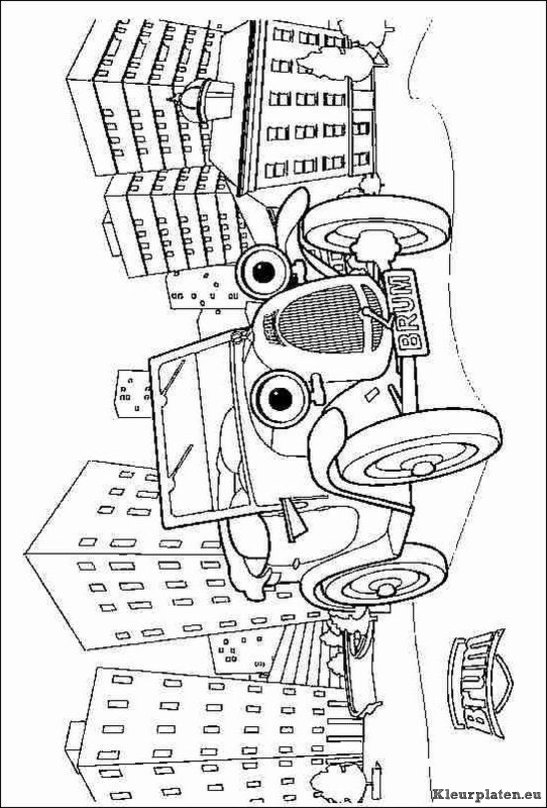 BRUM

BRUM

Kleurplaten.eu