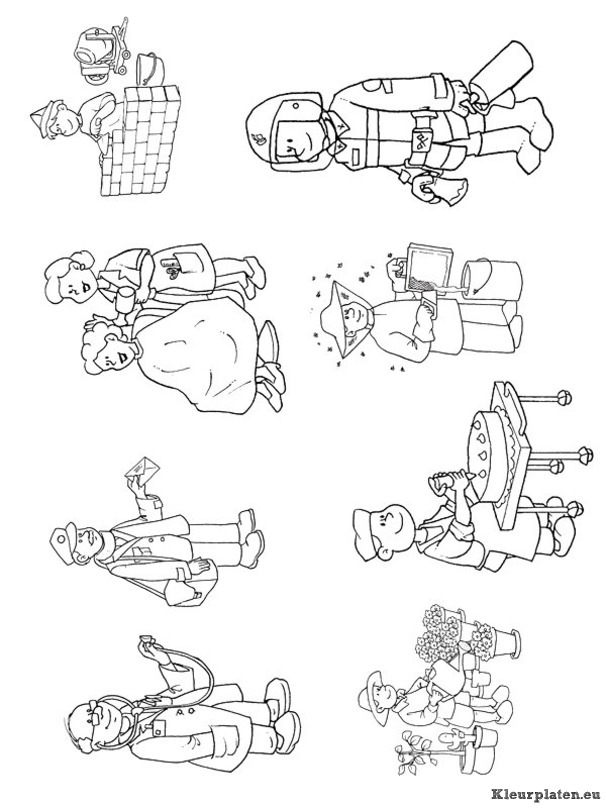 Kleurplaten.eu