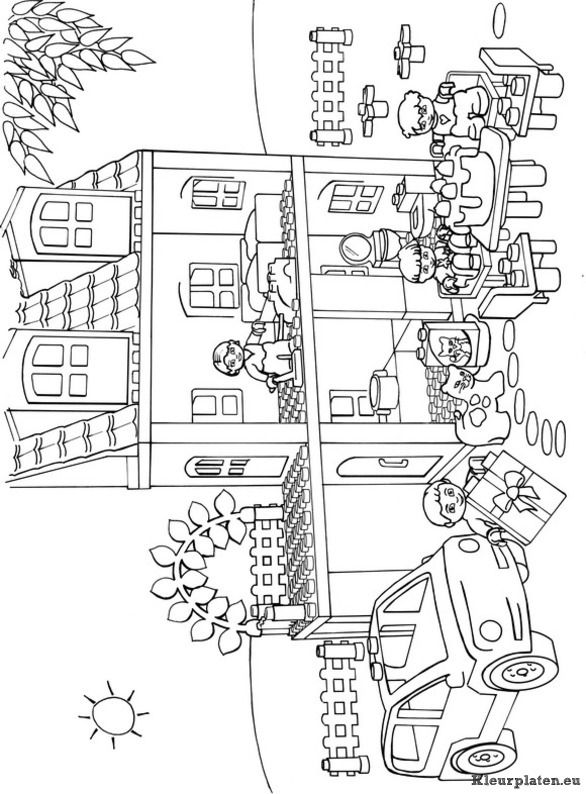 Kleurplaten.eu