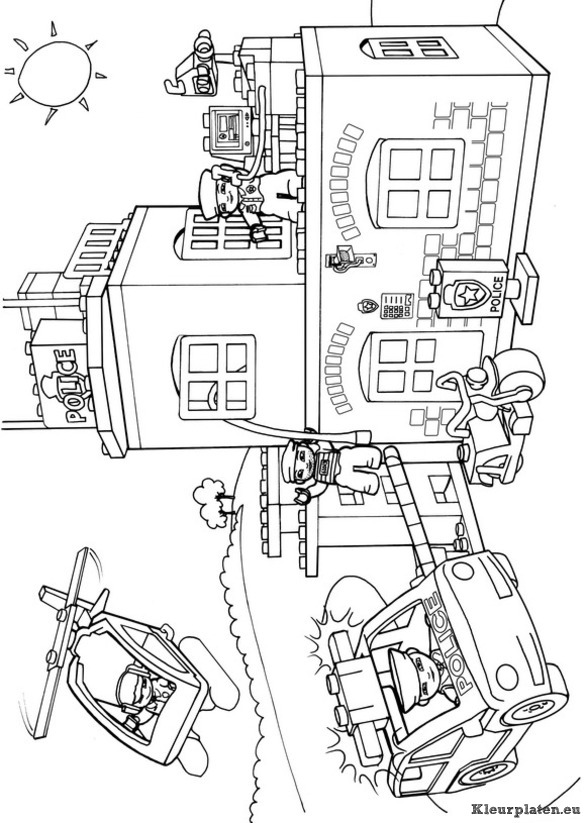 POLICE

POLICE

POLICE

Kleurplaten.eu