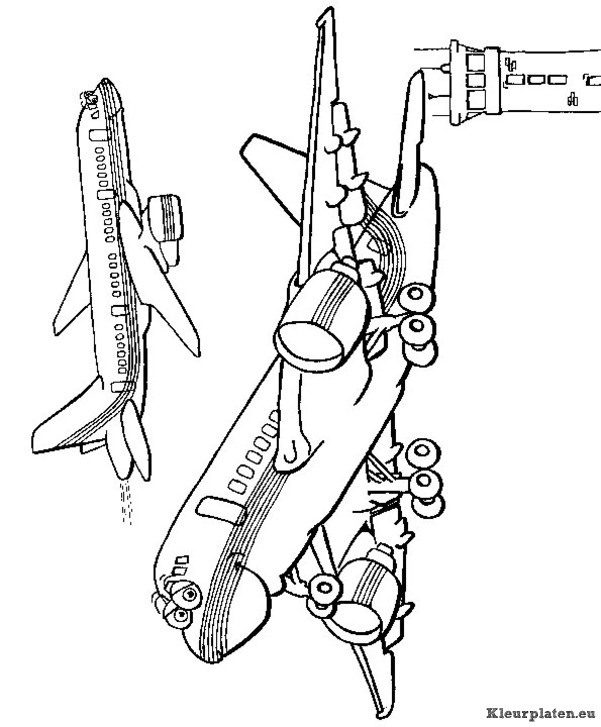 Kleurplaten.eu