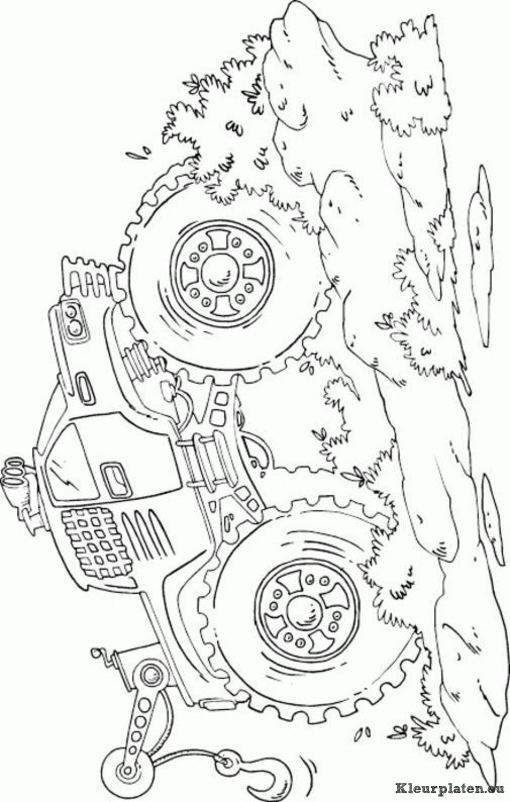 Kleurplaten.eu